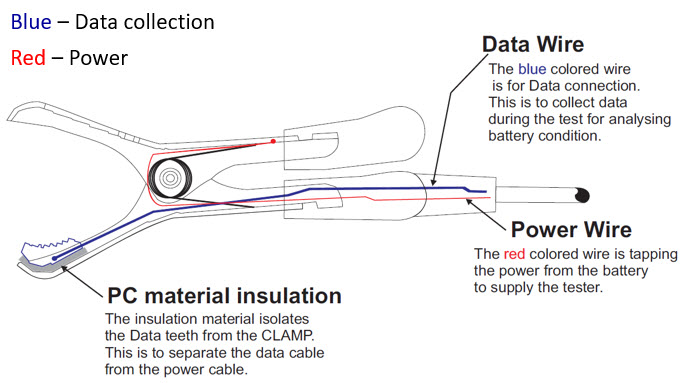 Blue – Data collection

Red – Power

Data Wire

The blue colored wire is for Data connection. This is to collect data during the test for analysing battery condition.

Power Wire

The red colored wire is tapping the power from the battery to supply the tester.

PC material insulation

The insulation material isolates the Data teeth from the CLAMP. This is to separate the data cable from the power cable.